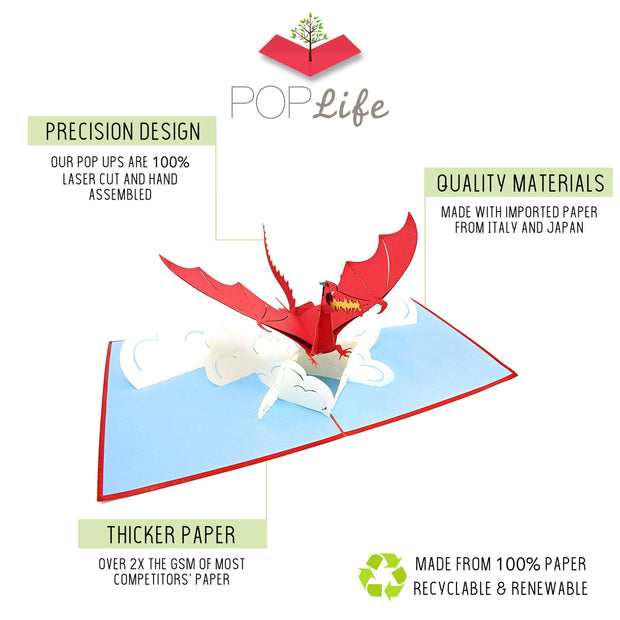 POP Life

PRECISION DESIGN

OUR POP UPS ARE 100% LASER CUT AND HAND ASSEMBLED

QUALITY MATERIALS

MADE WITH IMPORTED PAPER FROM ITALY AND JAPAN

THICKER PAPER

OVER 2X THE GSM OF MOST COMPETITORS' PAPER

MADE FROM 100% PAPER
RECYCLABLE & RENEWABLE