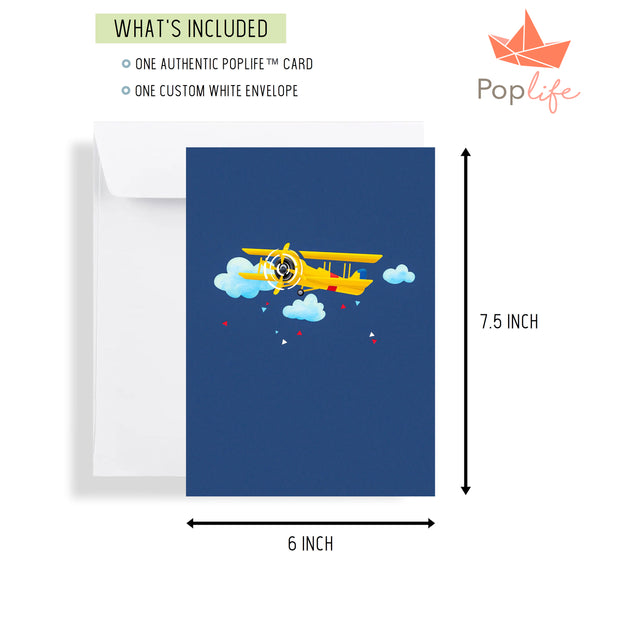 WHAT'S INCLUDED

ONE AUTHENTIC POPLIFE™ CARD

ONE CUSTOM WHITE ENVELOPE

Poplife

7.5 INCH

6 INCH