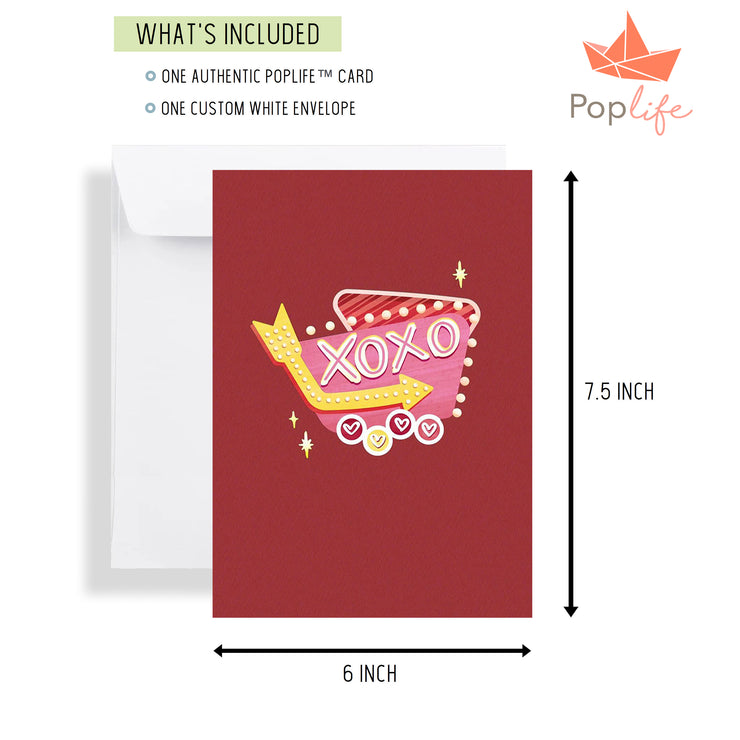 WHAT'S INCLUDED

ONE AUTHENTIC POPLIFE™ CARD

ONE CUSTOM WHITE ENVELOPE

Poplife

XOXO

7.5 INCH

6 INCH