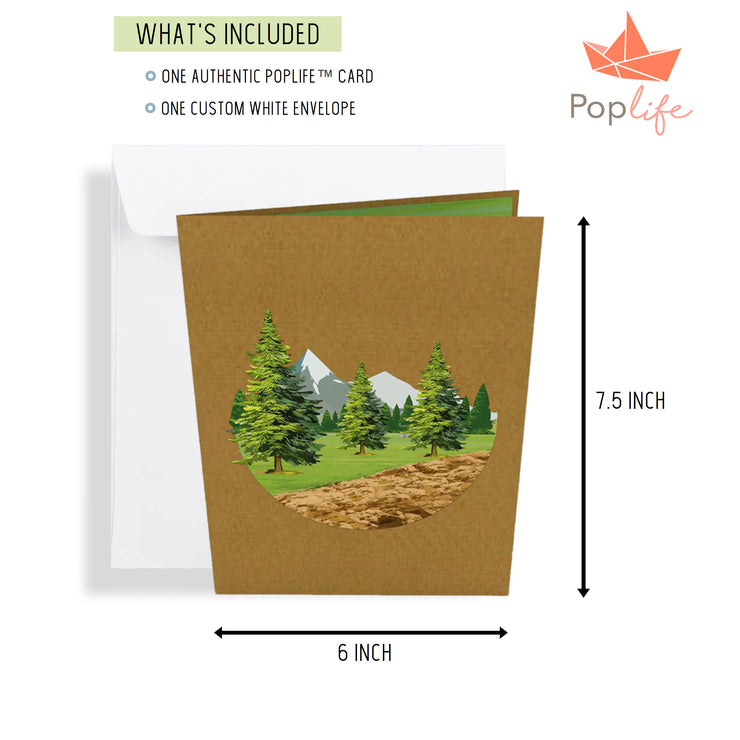 WHAT'S INCLUDED

ONE AUTHENTIC POPLIFE™ CARD

ONE CUSTOM WHITE ENVELOPE

Poplife

7.5 INCH

6 INCH