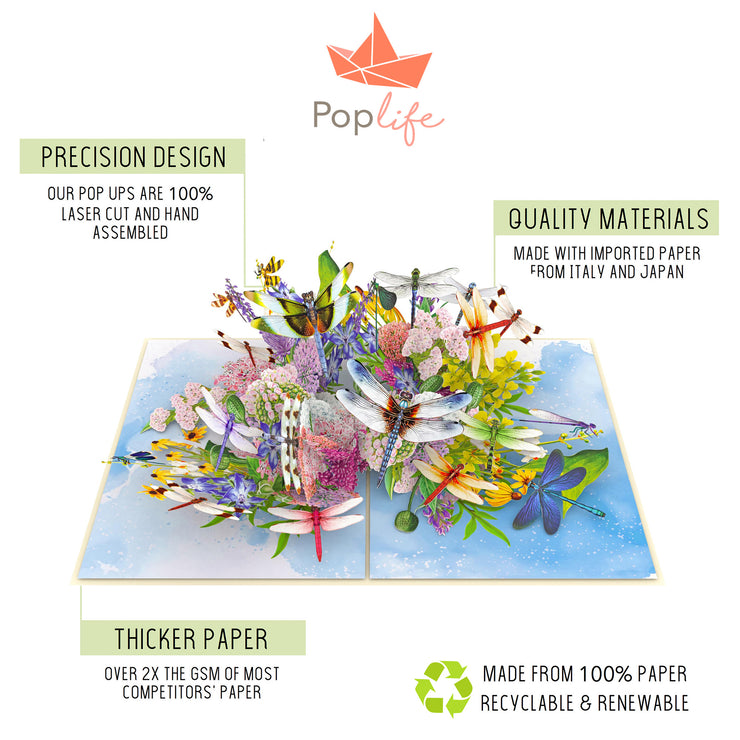 Poplife

PRECISION DESIGN

OUR POP UPS ARE 100% LASER CUT AND HAND ASSEMBLED

QUALITY MATERIALS

MADE WITH IMPORTED PAPER FROM ITALY AND JAPAN

THICKER PAPER

OVER 2X THE GSM OF MOST COMPETITORS' PAPER

MADE FROM 100% PAPER RECYCLABLE & RENEWABLE