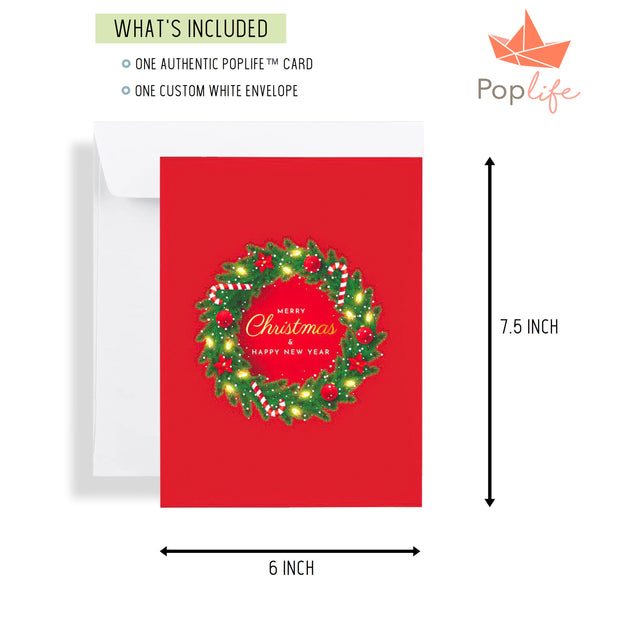 WHAT'S INCLUDED

ONE AUTHENTIC POPLIFE™ CARD

ONE CUSTOM WHITE ENVELOPE

Poplife

MERRY
Christmas
&
HAPPY NEW YEAR

7.5 INCH

6 INCH