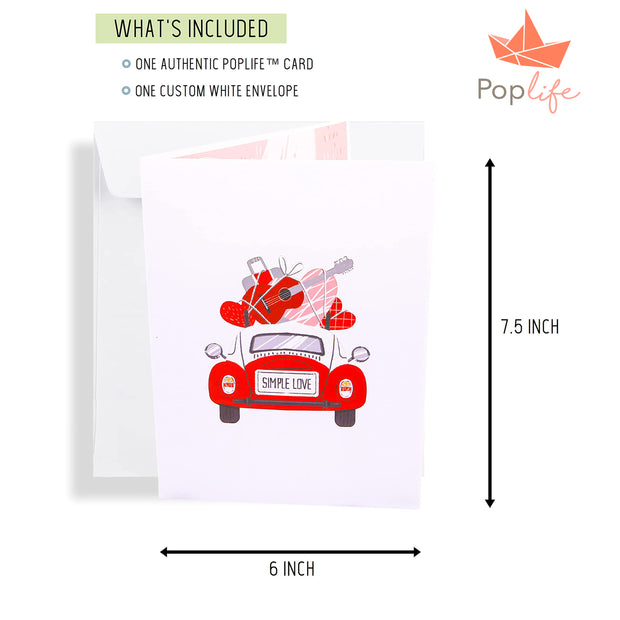 WHAT'S INCLUDED

ONE AUTHENTIC POPLIFE™ CARD

ONE CUSTOM WHITE ENVELOPE

Poplife

SIMPLE LOVE

7.5 INCH

6 INCH