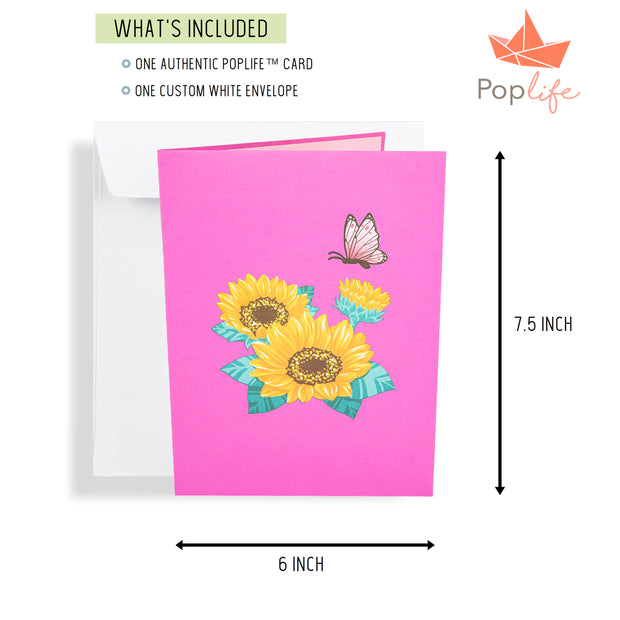 WHAT'S INCLUDED

ONE AUTHENTIC POPLIFE™ CARD

ONE CUSTOM WHITE ENVELOPE

Poplife

7.5 INCH

6 INCH