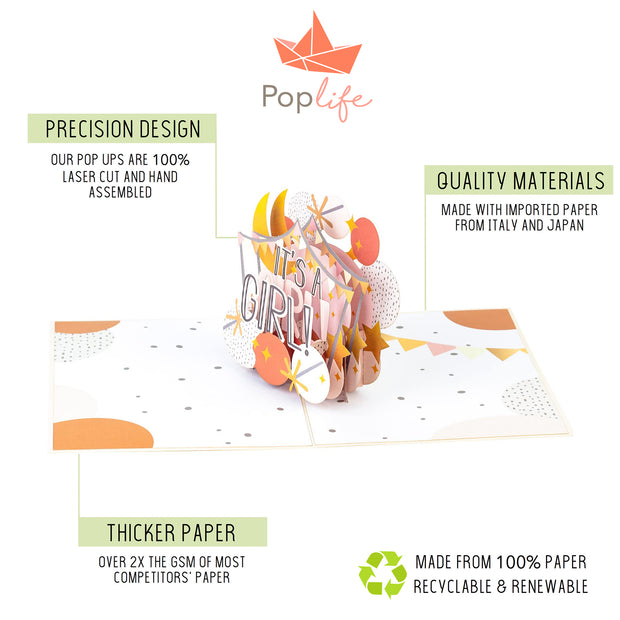 Poplife

PRECISION DESIGN

OUR POP UPS ARE 100% LASER CUT AND HAND ASSEMBLED

QUALITY MATERIALS

MADE WITH IMPORTED PAPER FROM ITALY AND JAPAN

IT'S A GIRL!

THICKER PAPER

OVER 2X THE GSM OF MOST COMPETITORS' PAPER

MADE FROM 100% PAPER RECYCLABLE & RENEWABLE