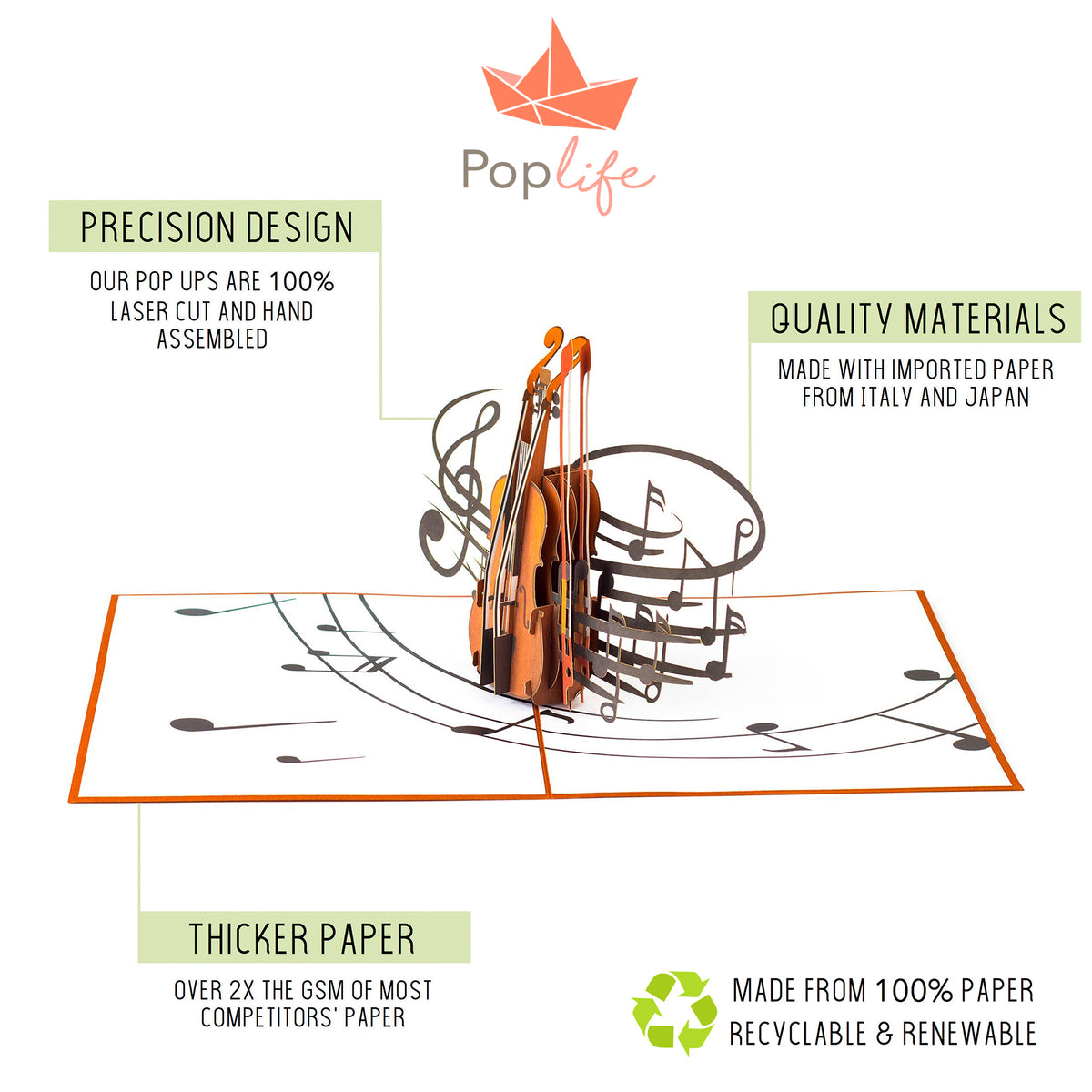 Poplife

PRECISION DESIGN

OUR POP UPS ARE 100% LASER CUT AND HAND ASSEMBLED

QUALITY MATERIALS

MADE WITH IMPORTED PAPER FROM ITALY AND JAPAN

THICKER PAPER

OVER 2X THE GSM OF MOST COMPETITORS' PAPER

MADE FROM 100% PAPER
RECYCLABLE & RENEWABLE