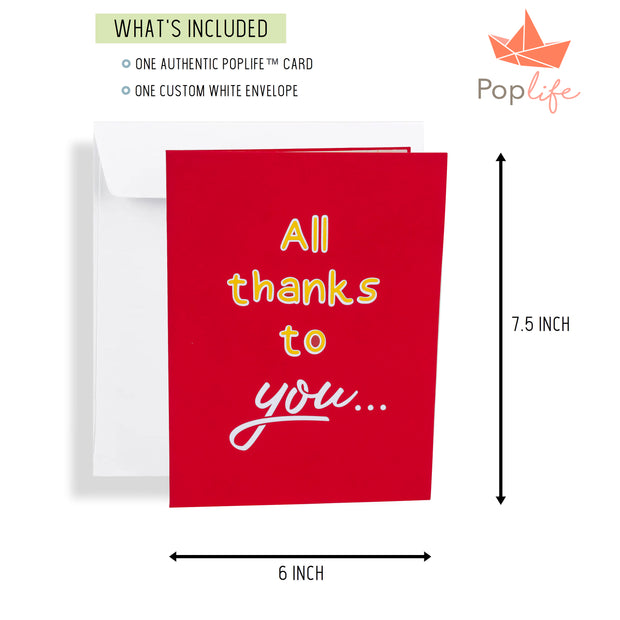 WHAT'S INCLUDED

ONE AUTHENTIC POPLIFE™ CARD

ONE CUSTOM WHITE ENVELOPE

Poplife

All thanks to you...

7.5 INCH

6 INCH