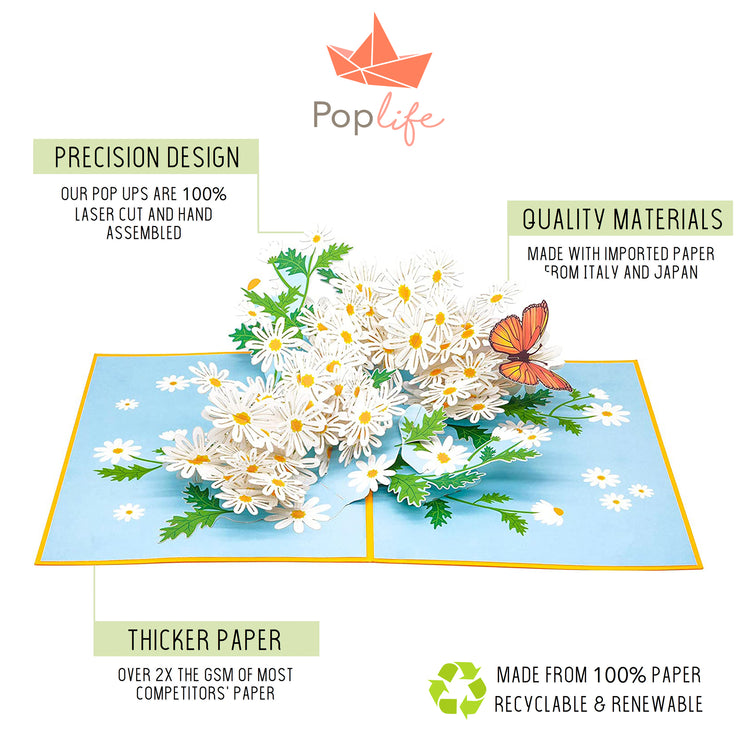 Poplife

PRECISION DESIGN

OUR POP UPS ARE 100% LASER CUT AND HAND ASSEMBLED

QUALITY MATERIALS

MADE WITH IMPORTED PAPER FROM ITALY AND JAPAN

THICKER PAPER

OVER 2X THE GSM OF MOST COMPETITORS' PAPER

MADE FROM 100% PAPER RECYCLABLE & RENEWABLE