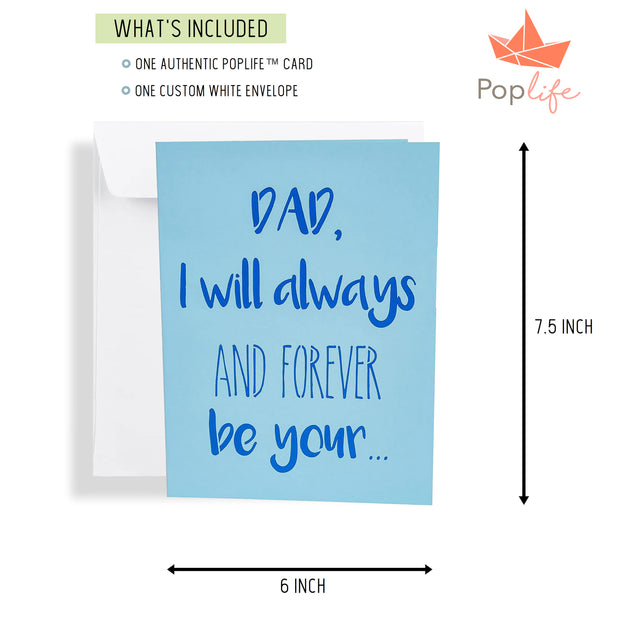 WHAT'S INCLUDED

ONE AUTHENTIC POPLIFE™ CARD

ONE CUSTOM WHITE ENVELOPE

Poplife

DAD,
I will always
AND FOREVER
be your...

7.5 INCH

6 INCH