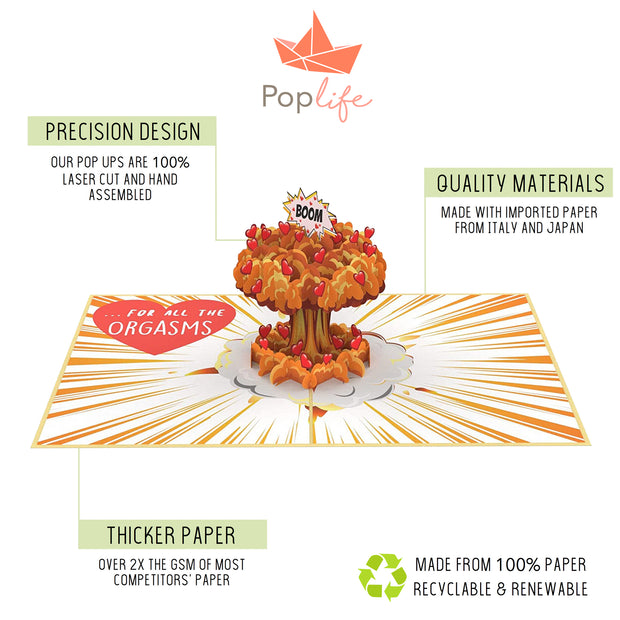 Poplife

PRECISION DESIGN

OUR POP UPS ARE 100% LASER CUT AND HAND ASSEMBLED

QUALITY MATERIALS

MADE WITH IMPORTED PAPER FROM ITALY AND JAPAN

BOOM

... FOR ALL THE ORGASMS

THICKER PAPER

OVER 2X THE GSM OF MOST COMPETITORS' PAPER

MADE FROM 100% PAPER
RECYCLABLE & RENEWABLE