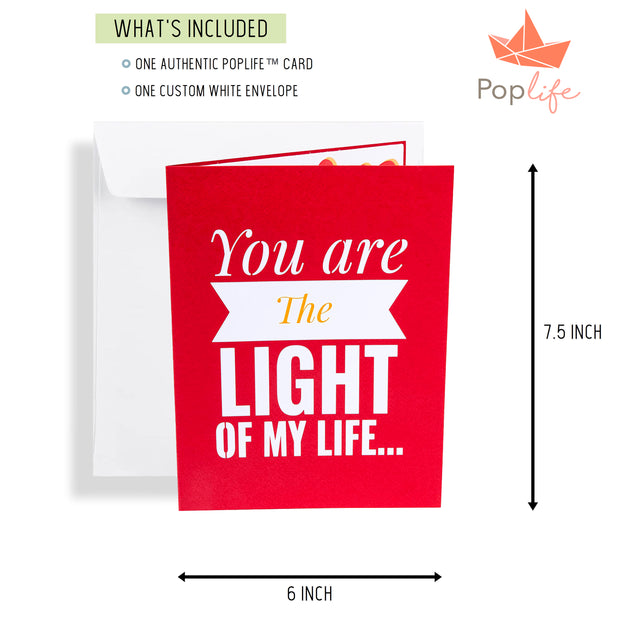 WHAT'S INCLUDED

ONE AUTHENTIC POPLIFE™ CARD

ONE CUSTOM WHITE ENVELOPE

Poplife

You are
The
LIGHT
OF MY LIFE...

7.5 INCH

6 INCH