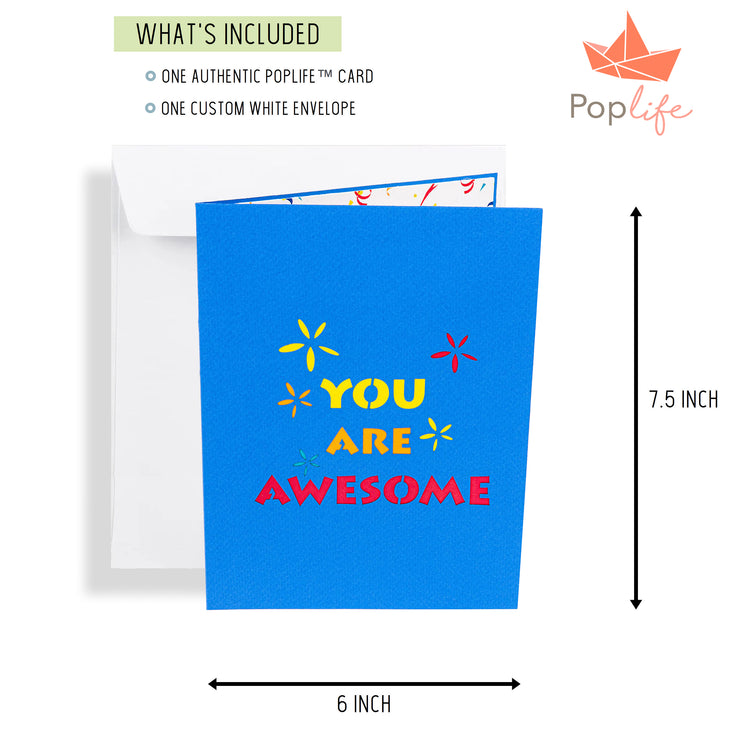 WHAT'S INCLUDED

ONE AUTHENTIC POPLIFE™ CARD

ONE CUSTOM WHITE ENVELOPE

Poplife

YOU ARE AWESOME

7.5 INCH

6 INCH