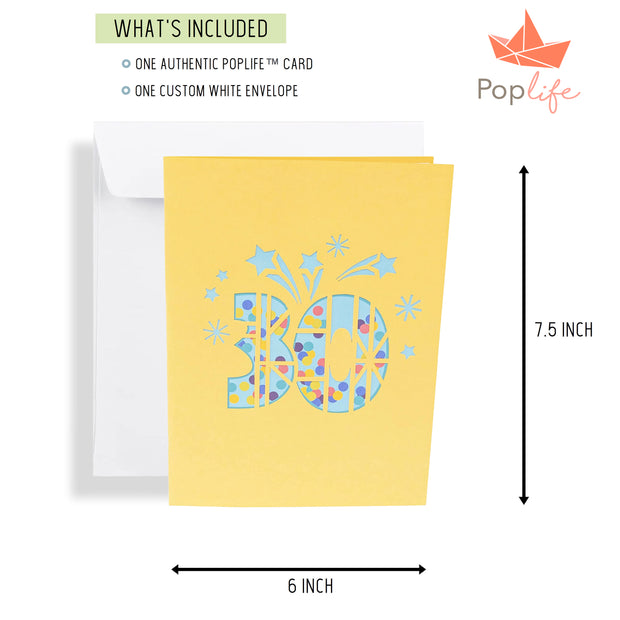 WHAT'S INCLUDED

ONE AUTHENTIC POPLIFE™ CARD

ONE CUSTOM WHITE ENVELOPE

Poplife

30

7.5 INCH

6 INCH