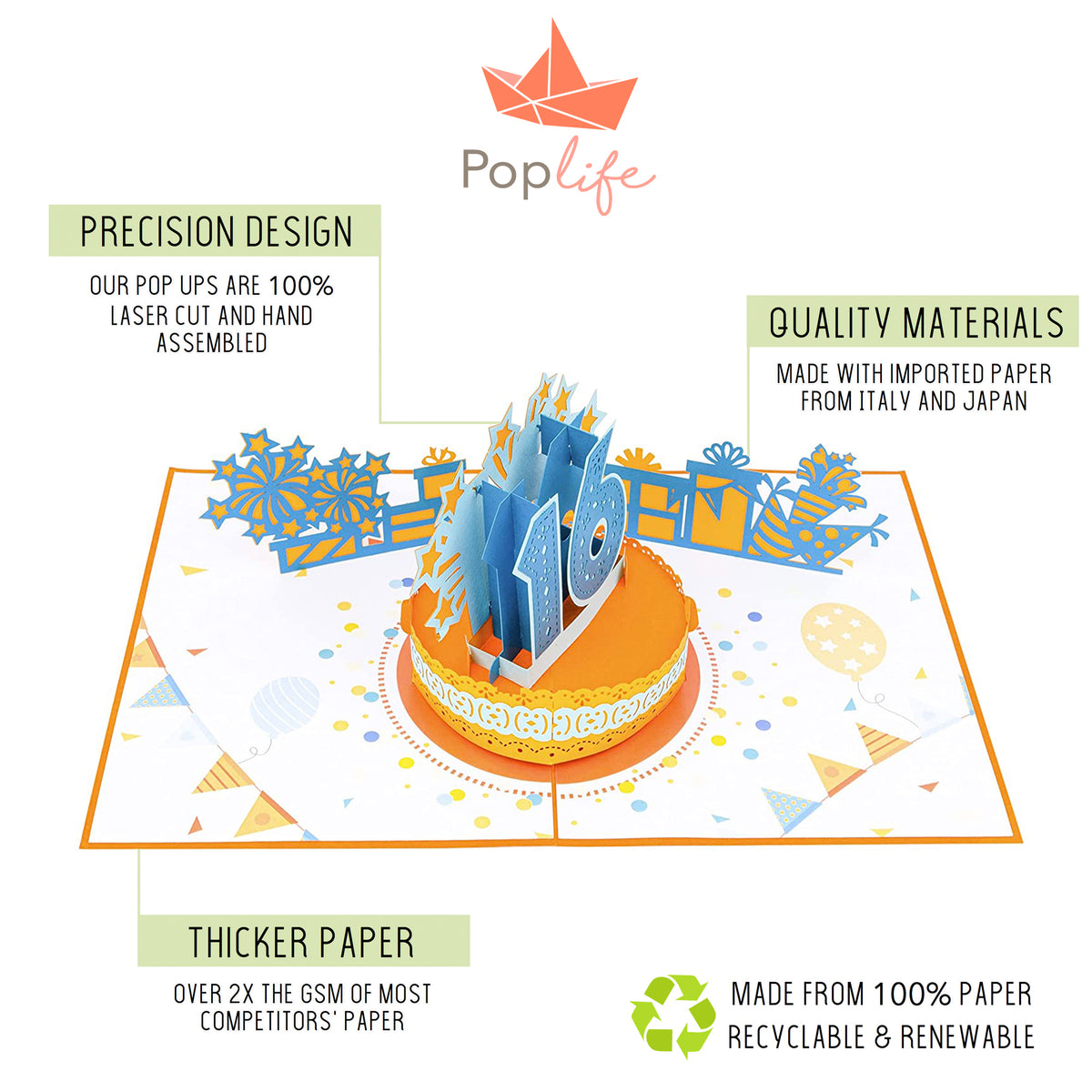 Poplife

PRECISION DESIGN

OUR POP UPS ARE 100% LASER CUT AND HAND ASSEMBLED

QUALITY MATERIALS

MADE WITH IMPORTED PAPER FROM ITALY AND JAPAN

16

THICKER PAPER

OVER 2X THE GSM OF MOST COMPETITORS' PAPER

MADE FROM 100% PAPER
RECYCLABLE & RENEWABLE