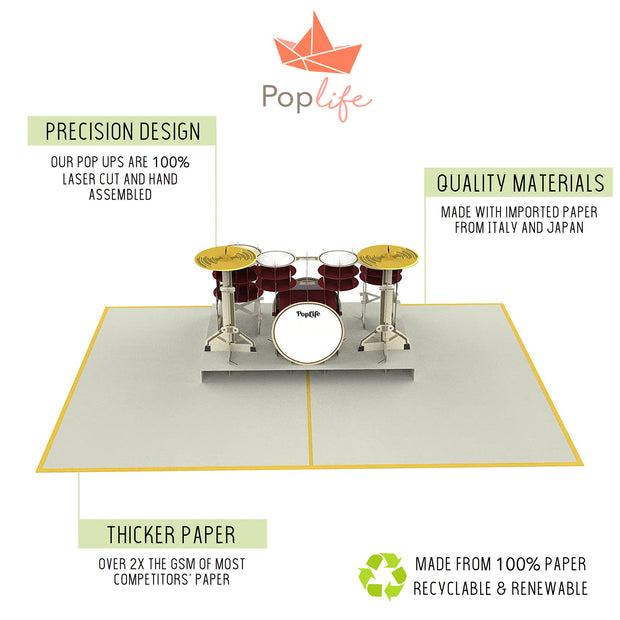 Poplife

PRECISION DESIGN

OUR POP UPS ARE 100% LASER CUT AND HAND ASSEMBLED

QUALITY MATERIALS

MADE WITH IMPORTED PAPER FROM ITALY AND JAPAN

PopLife

THICKER PAPER

OVER 2X THE GSM OF MOST COMPETITORS' PAPER

MADE FROM 100% PAPER RECYCLABLE & RENEWABLE