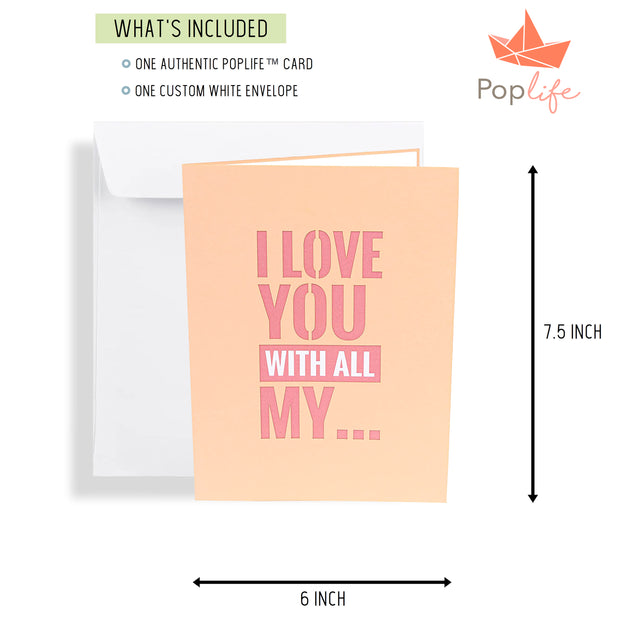 WHAT'S INCLUDED

ONE AUTHENTIC POPLIFE™ CARD

ONE CUSTOM WHITE ENVELOPE

Poplife

I LOVE YOU WITH ALL MY...

7.5 INCH

6 INCH