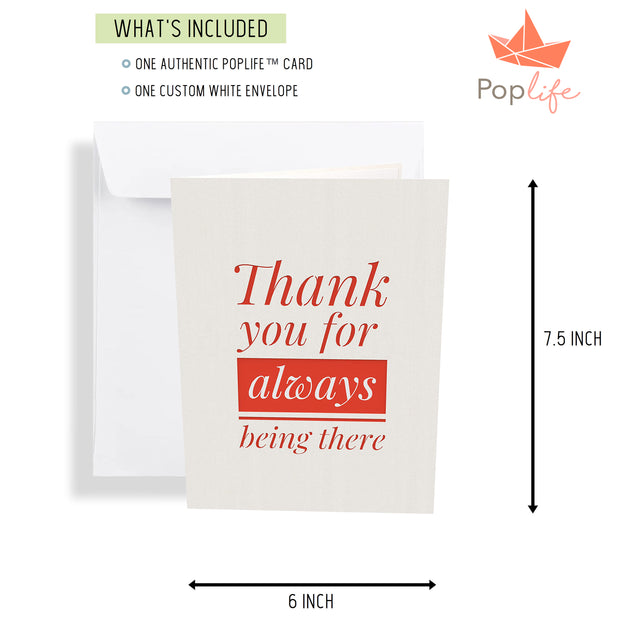 WHAT'S INCLUDED

ONE AUTHENTIC POPLIFE™ CARD

ONE CUSTOM WHITE ENVELOPE

Poplife

Thank you for always being there

7.5 INCH

6 INCH