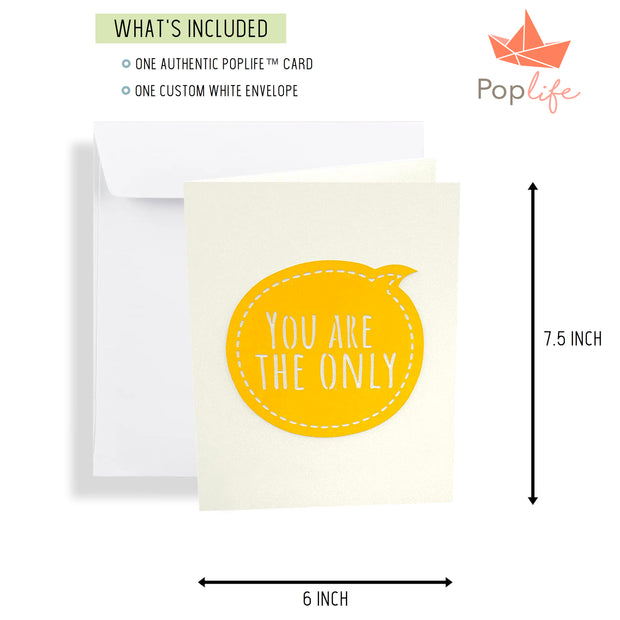 WHAT'S INCLUDED

ONE AUTHENTIC POPLIFE™ CARD

ONE CUSTOM WHITE ENVELOPE

Poplife

YOU ARE THE ONLY

7.5 INCH

6 INCH