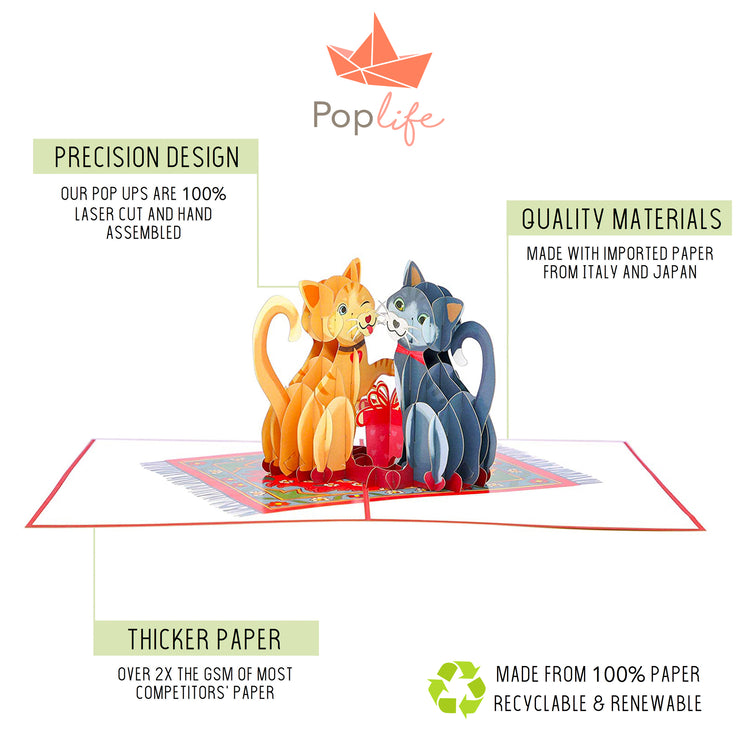 Poplife

PRECISION DESIGN

OUR POP UPS ARE 100% LASER CUT AND HAND ASSEMBLED

QUALITY MATERIALS

MADE WITH IMPORTED PAPER FROM ITALY AND JAPAN

THICKER PAPER

OVER 2X THE GSM OF MOST COMPETITORS' PAPER

MADE FROM 100% PAPER
RECYCLABLE & RENEWABLE