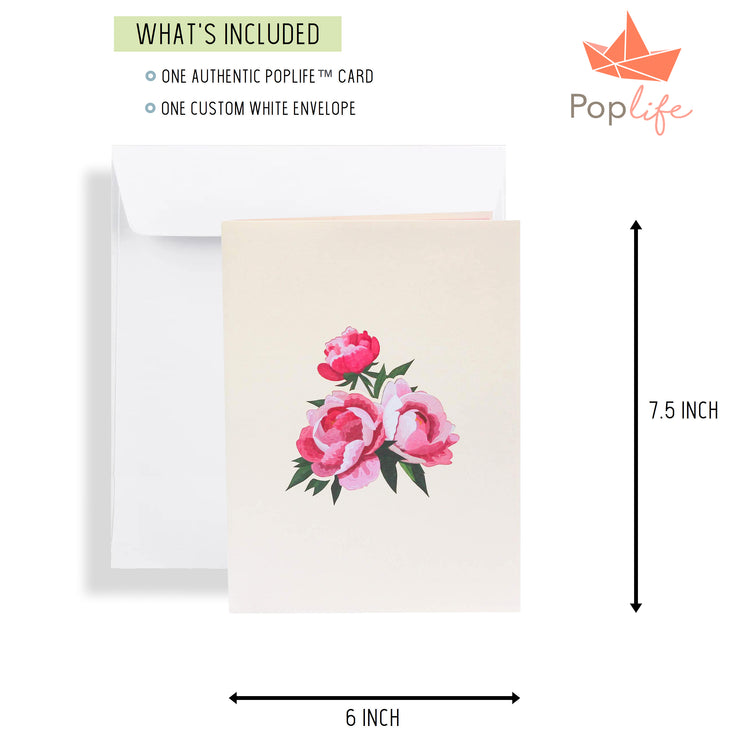 WHAT'S INCLUDED

ONE AUTHENTIC POPLIFE™ CARD

ONE CUSTOM WHITE ENVELOPE

Poplife

7.5 INCH

6 INCH