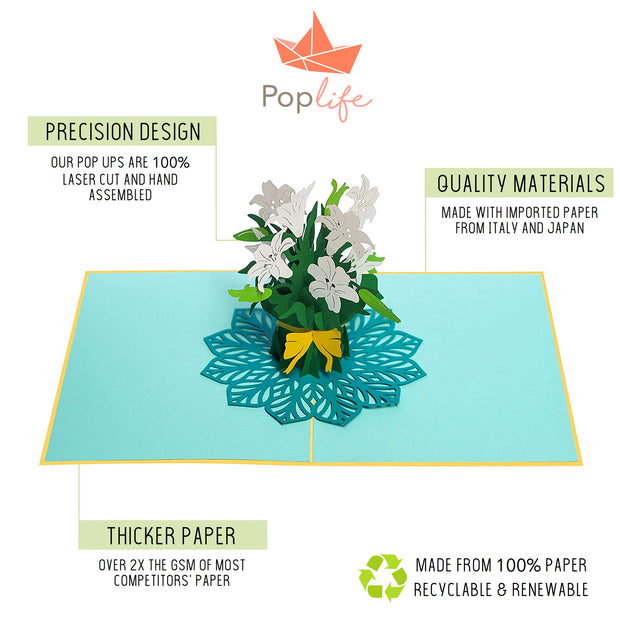 Poplife

PRECISION DESIGN

OUR POP UPS ARE 100% LASER CUT AND HAND ASSEMBLED

QUALITY MATERIALS

MADE WITH IMPORTED PAPER FROM ITALY AND JAPAN

THICKER PAPER

OVER 2X THE GSM OF MOST COMPETITORS' PAPER

MADE FROM 100% PAPER RECYCLABLE & RENEWABLE