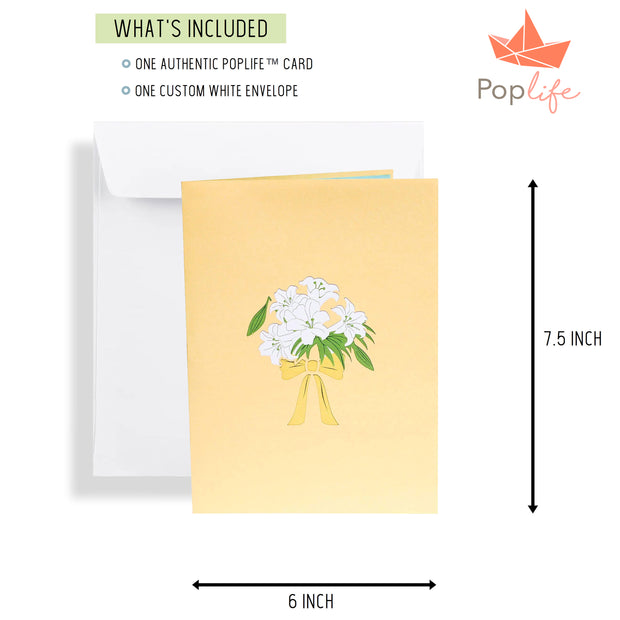 WHAT'S INCLUDED

ONE AUTHENTIC POPLIFE™ CARD

ONE CUSTOM WHITE ENVELOPE

Poplife

7.5 INCH

6 INCH