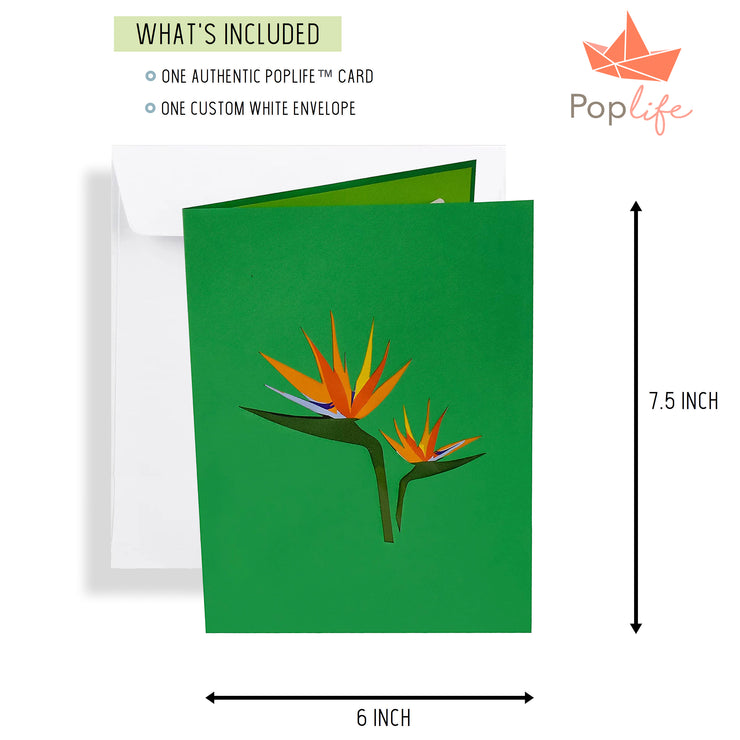 WHAT'S INCLUDED

ONE AUTHENTIC POPLIFE™ CARD

ONE CUSTOM WHITE ENVELOPE

Poplife

7.5 INCH

6 INCH