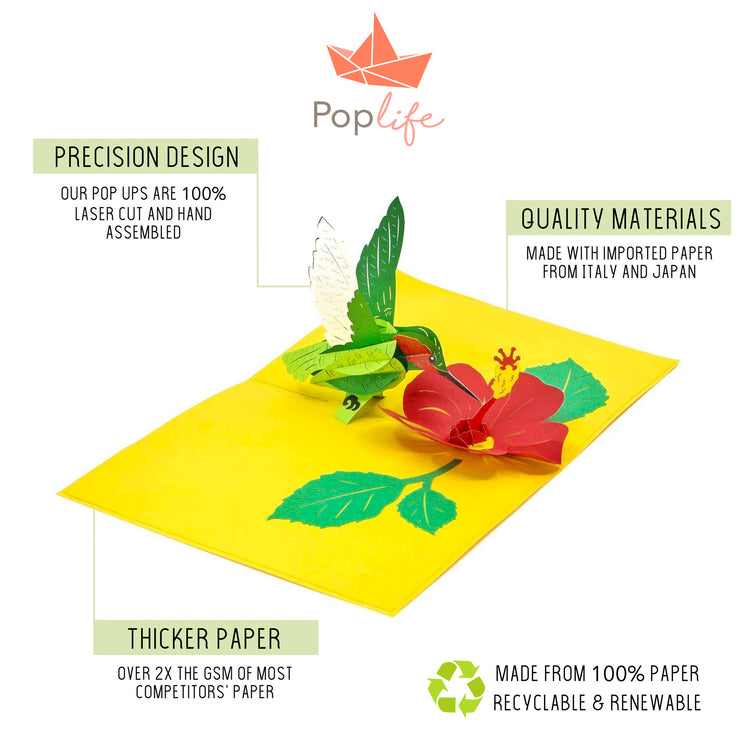 Poplife

PRECISION DESIGN

OUR POP UPS ARE 100% LASER CUT AND HAND ASSEMBLED

QUALITY MATERIALS

MADE WITH IMPORTED PAPER FROM ITALY AND JAPAN

THICKER PAPER

OVER 2X THE GSM OF MOST COMPETITORS' PAPER

MADE FROM 100% PAPER
RECYCLABLE & RENEWABLE