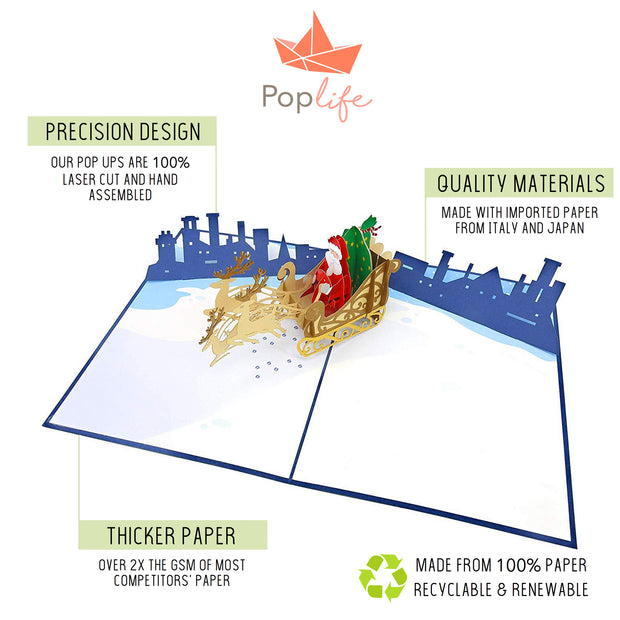 Poplife

PRECISION DESIGN

OUR POP UPS ARE 100% LASER CUT AND HAND ASSEMBLED

QUALITY MATERIALS

MADE WITH IMPORTED PAPER FROM ITALY AND JAPAN

THICKER PAPER

OVER 2X THE GSM OF MOST COMPETITORS' PAPER

MADE FROM 100% PAPER RECYCLABLE & RENEWABLE