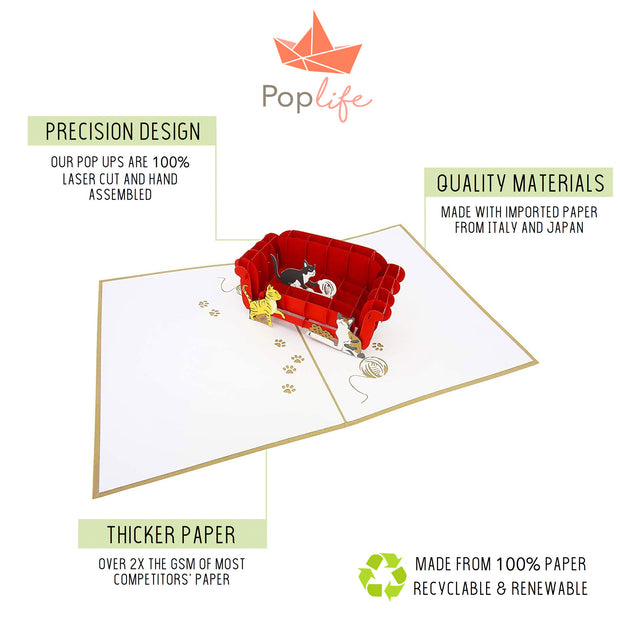 Poplife

PRECISION DESIGN

OUR POP UPS ARE 100% LASER CUT AND HAND ASSEMBLED

QUALITY MATERIALS

MADE WITH IMPORTED PAPER FROM ITALY AND JAPAN

THICKER PAPER

OVER 2X THE GSM OF MOST COMPETITORS' PAPER

MADE FROM 100% PAPER RECYCLABLE & RENEWABLE