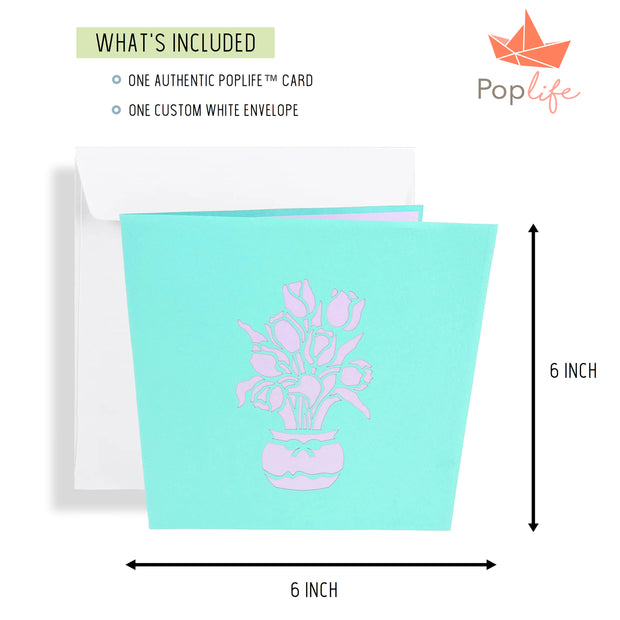 WHAT'S INCLUDED

ONE AUTHENTIC POPLIFE™ CARD

ONE CUSTOM WHITE ENVELOPE

Poplife

6 INCH

6 INCH