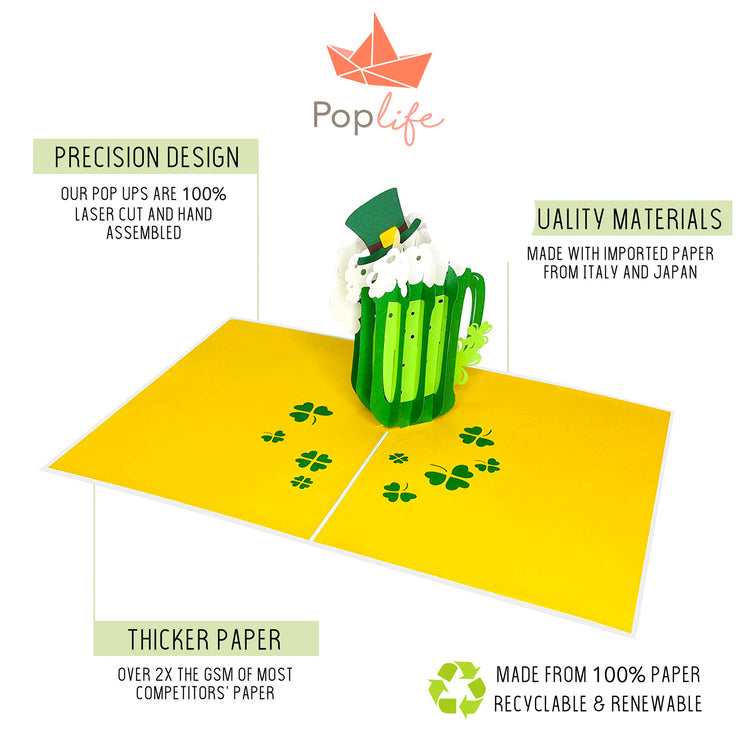 Poplife

PRECISION DESIGN

OUR POP UPS ARE 100% LASER CUT AND HAND ASSEMBLED

UALITY MATERIALS

MADE WITH IMPORTED PAPER FROM ITALY AND JAPAN

THICKER PAPER

OVER 2X THE GSM OF MOST COMPETITORS' PAPER

MADE FROM 100% PAPER RECYCLABLE & RENEWABLE