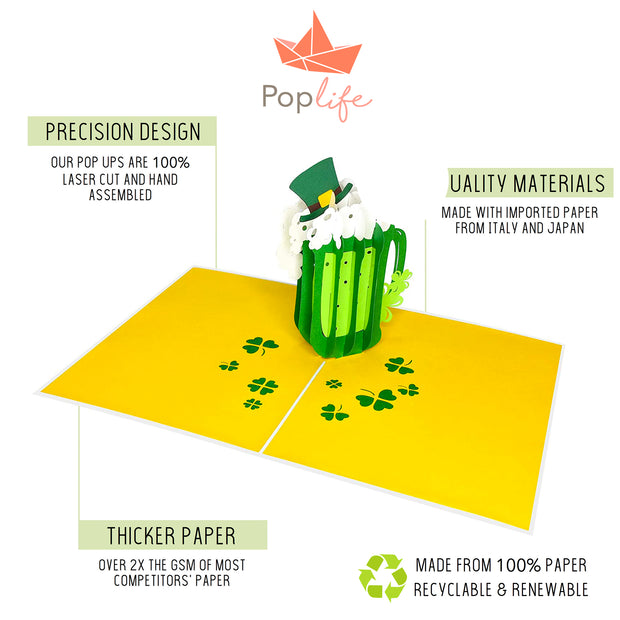 Poplife

PRECISION DESIGN

OUR POP UPS ARE 100% LASER CUT AND HAND ASSEMBLED

UALITY MATERIALS

MADE WITH IMPORTED PAPER FROM ITALY AND JAPAN

THICKER PAPER

OVER 2X THE GSM OF MOST COMPETITORS' PAPER

MADE FROM 100% PAPER RECYCLABLE & RENEWABLE