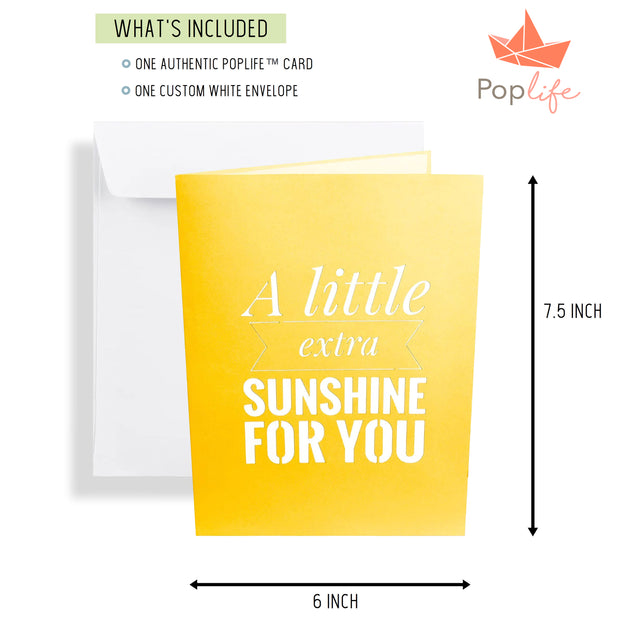 WHAT'S INCLUDED

ONE AUTHENTIC POPLIFE™ CARD

ONE CUSTOM WHITE ENVELOPE

Poplife

A little extra SUNSHINE FOR YOU

7.5 INCH

6 INCH