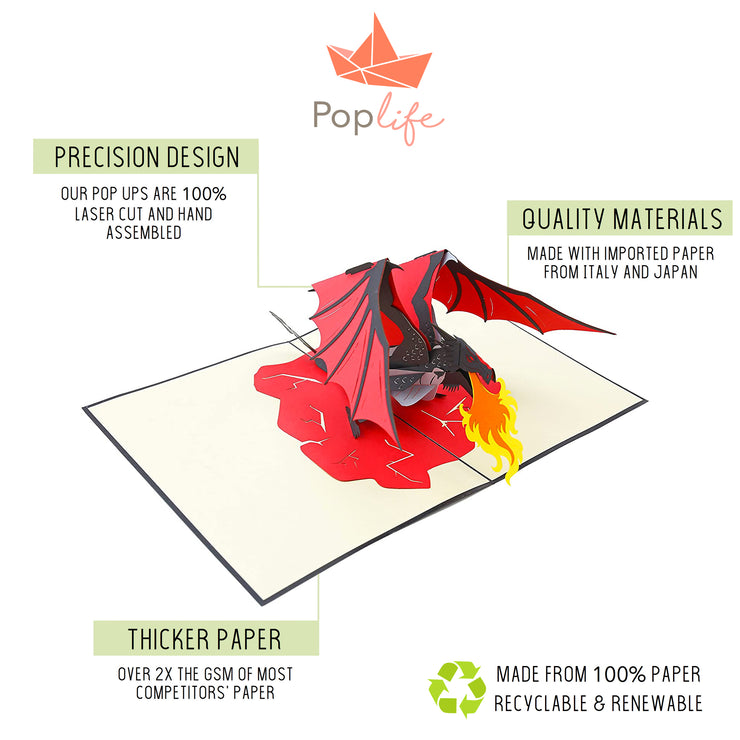 Poplife

PRECISION DESIGN

OUR POP UPS ARE 100% LASER CUT AND HAND ASSEMBLED

QUALITY MATERIALS

MADE WITH IMPORTED PAPER FROM ITALY AND JAPAN

THICKER PAPER

OVER 2X THE GSM OF MOST COMPETITORS' PAPER

MADE FROM 100% PAPER RECYCLABLE & RENEWABLE