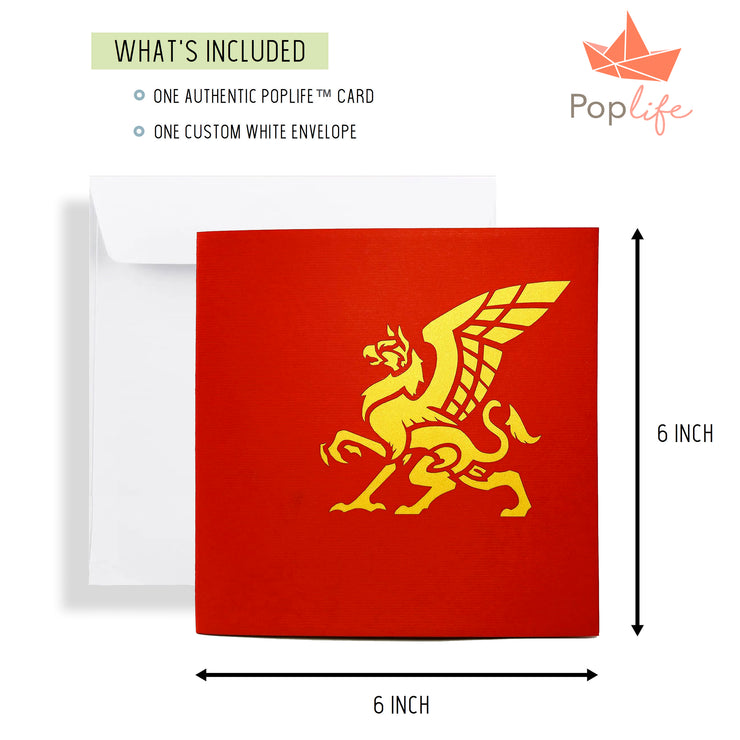 WHAT'S INCLUDED

ONE AUTHENTIC POPLIFE™ CARD

ONE CUSTOM WHITE ENVELOPE

Poplife

6 INCH

6 INCH