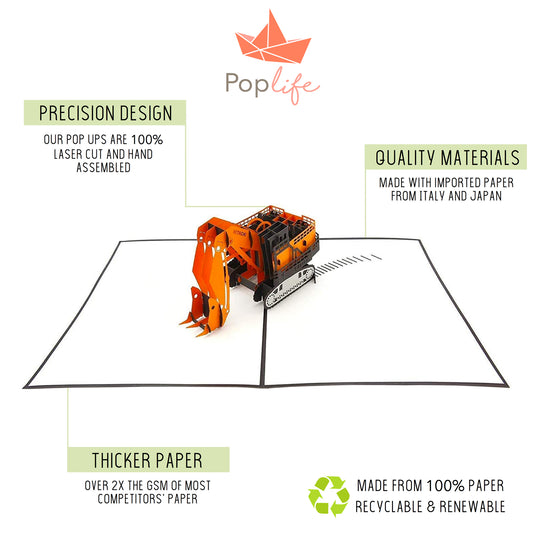 Poplife

PRECISION DESIGN

OUR POP UPS ARE 100% LASER CUT AND HAND ASSEMBLED

QUALITY MATERIALS

MADE WITH IMPORTED PAPER FROM ITALY AND JAPAN

THICKER PAPER

OVER 2X THE GSM OF MOST COMPETITORS' PAPER

MADE FROM 100% PAPER
RECYCLABLE & RENEWABLE