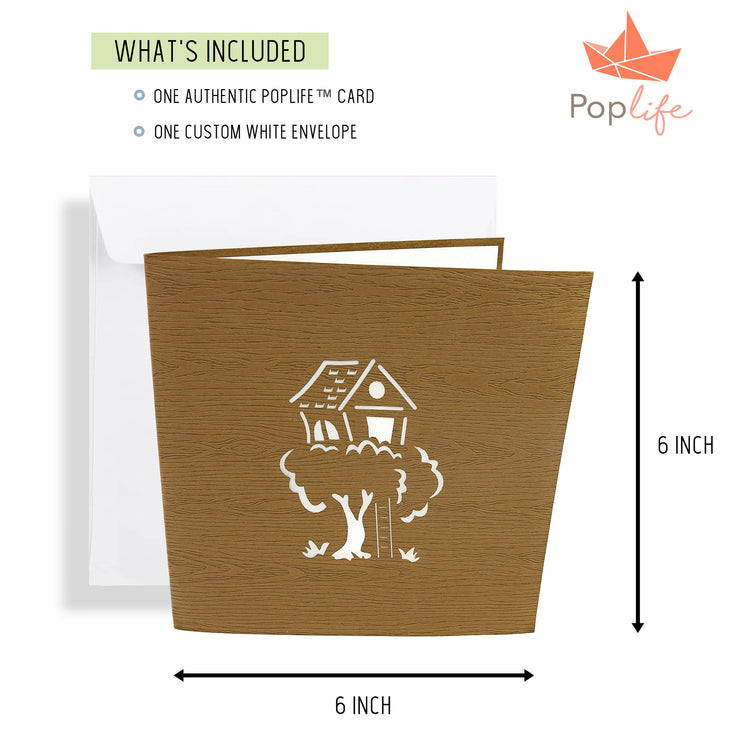 WHAT'S INCLUDED

ONE AUTHENTIC POPLIFE™ CARD

ONE CUSTOM WHITE ENVELOPE

Poplife

6 INCH

6 INCH