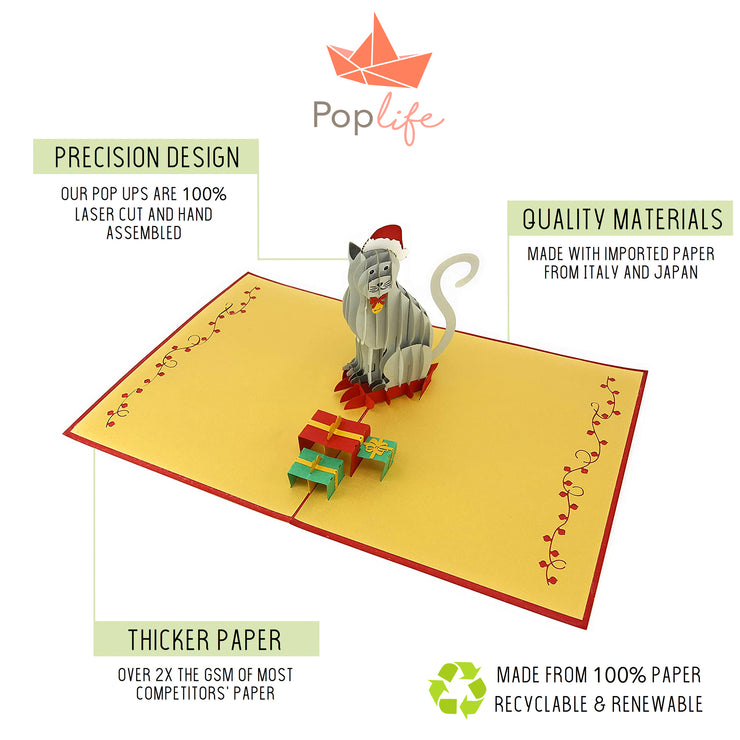 Poplife

PRECISION DESIGN

OUR POP UPS ARE 100% LASER CUT AND HAND ASSEMBLED

QUALITY MATERIALS

MADE WITH IMPORTED PAPER FROM ITALY AND JAPAN

THICKER PAPER

OVER 2X THE GSM OF MOST COMPETITORS' PAPER

MADE FROM 100% PAPER RECYCLABLE & RENEWABLE