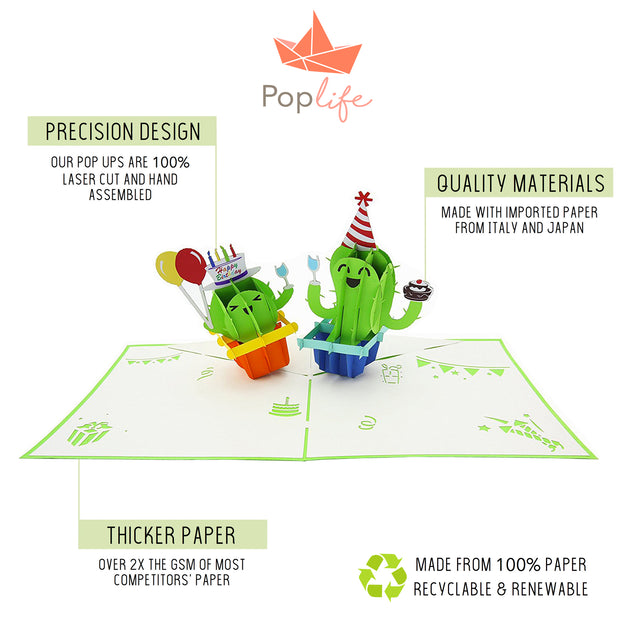 Poplife

PRECISION DESIGN

OUR POP UPS ARE 100% LASER CUT AND HAND ASSEMBLED

QUALITY MATERIALS

MADE WITH IMPORTED PAPER FROM ITALY AND JAPAN

Happy Birthday

THICKER PAPER

OVER 2X THE GSM OF MOST COMPETITORS' PAPER

MADE FROM 100% PAPER
RECYCLABLE & RENEWABLE