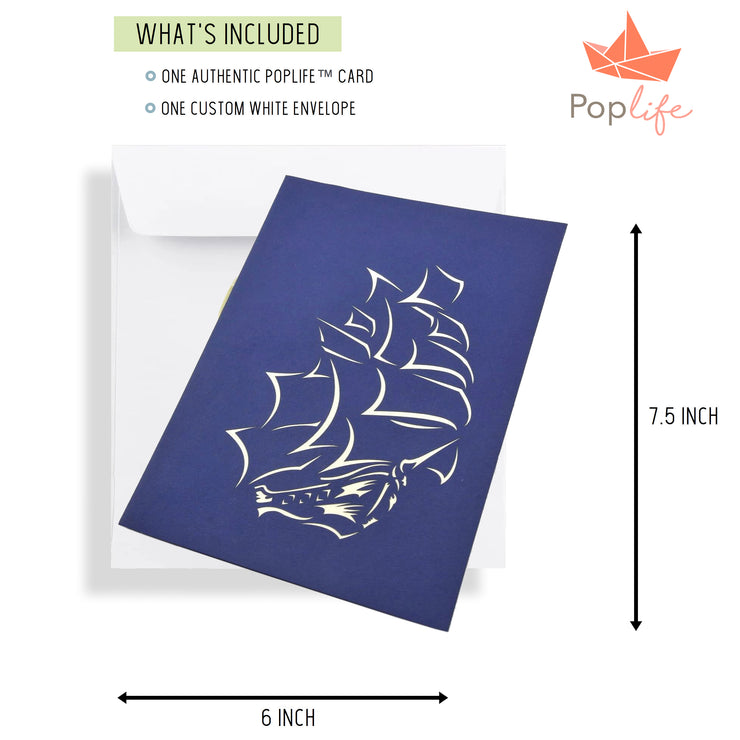 WHAT'S INCLUDED

ONE AUTHENTIC POPLIFE™ CARD

ONE CUSTOM WHITE ENVELOPE

Poplife

7.5 INCH

6 INCH