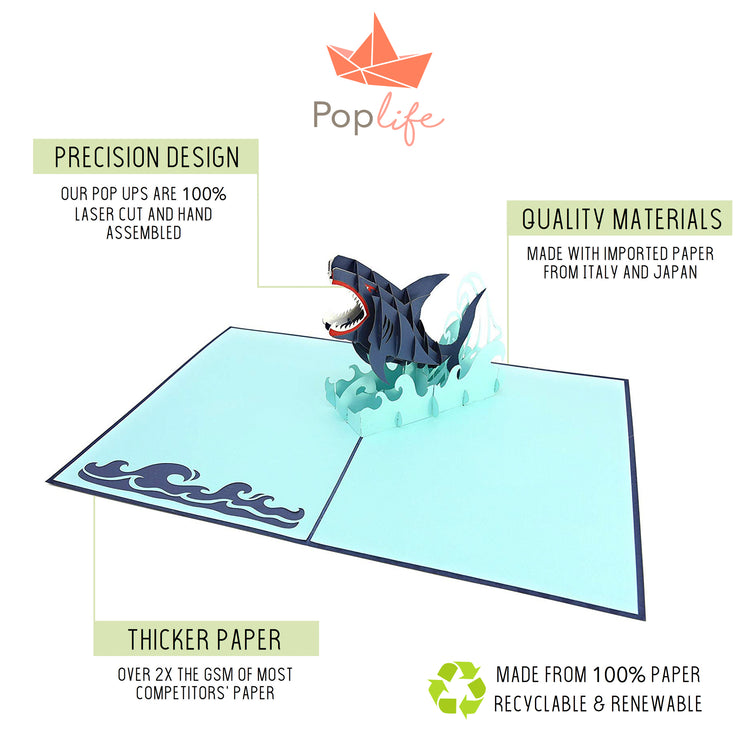 Poplife

PRECISION DESIGN

OUR POP UPS ARE 100% LASER CUT AND HAND ASSEMBLED

QUALITY MATERIALS

MADE WITH IMPORTED PAPER FROM ITALY AND JAPAN

THICKER PAPER

OVER 2X THE GSM OF MOST COMPETITORS' PAPER

MADE FROM 100% PAPER RECYCLABLE & RENEWABLE