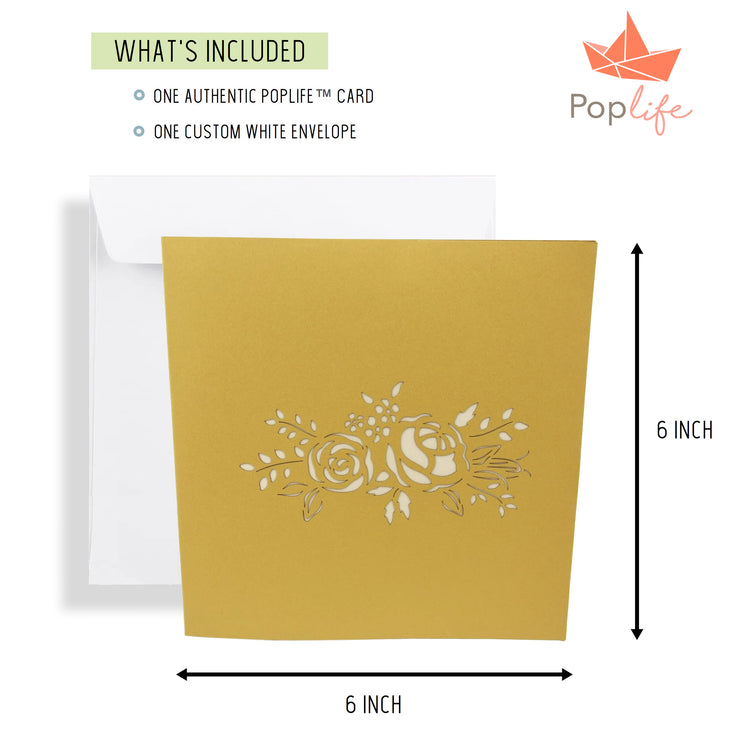 WHAT'S INCLUDED

ONE AUTHENTIC POPLIFE™ CARD

ONE CUSTOM WHITE ENVELOPE

Poplife

6 INCH

6 INCH