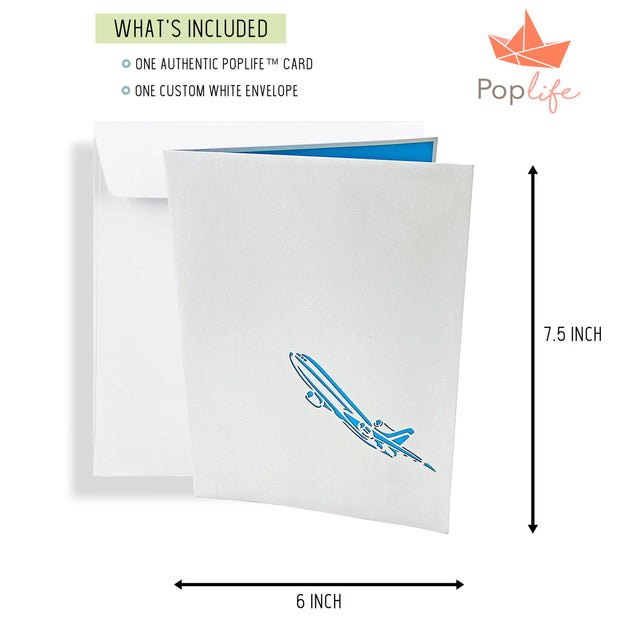 WHAT'S INCLUDED

ONE AUTHENTIC POPLIFE™ CARD

ONE CUSTOM WHITE ENVELOPE

Poplife

7.5 INCH

6 INCH