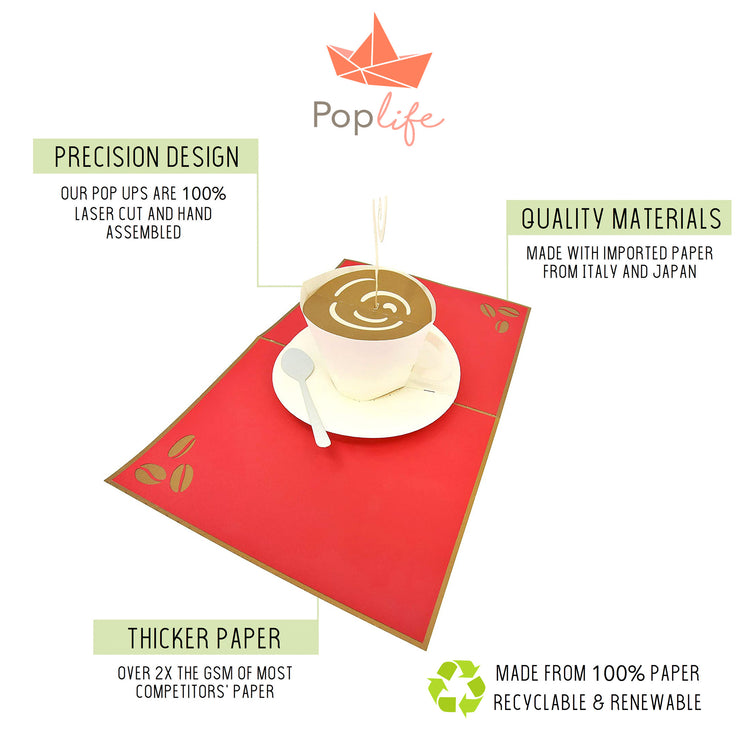 Poplife

PRECISION DESIGN

OUR POP UPS ARE 100% LASER CUT AND HAND ASSEMBLED

QUALITY MATERIALS

MADE WITH IMPORTED PAPER FROM ITALY AND JAPAN

THICKER PAPER

OVER 2X THE GSM OF MOST COMPETITORS' PAPER

MADE FROM 100% PAPER RECYCLABLE & RENEWABLE