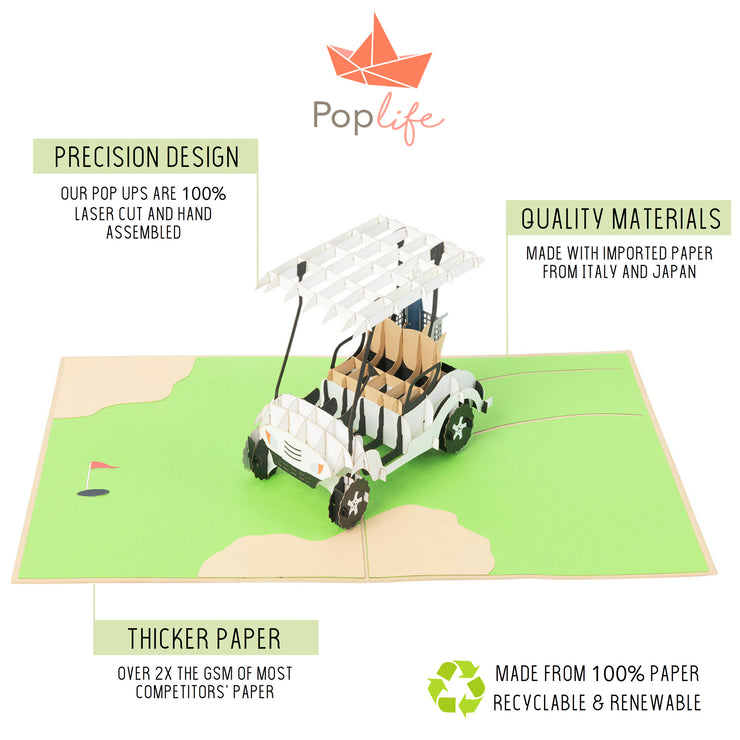 Poplife

PRECISION DESIGN

OUR POP UPS ARE 100% LASER CUT AND HAND ASSEMBLED

QUALITY MATERIALS

MADE WITH IMPORTED PAPER FROM ITALY AND JAPAN

THICKER PAPER

OVER 2X THE GSM OF MOST COMPETITORS' PAPER

MADE FROM 100% PAPER RECYCLABLE & RENEWABLE