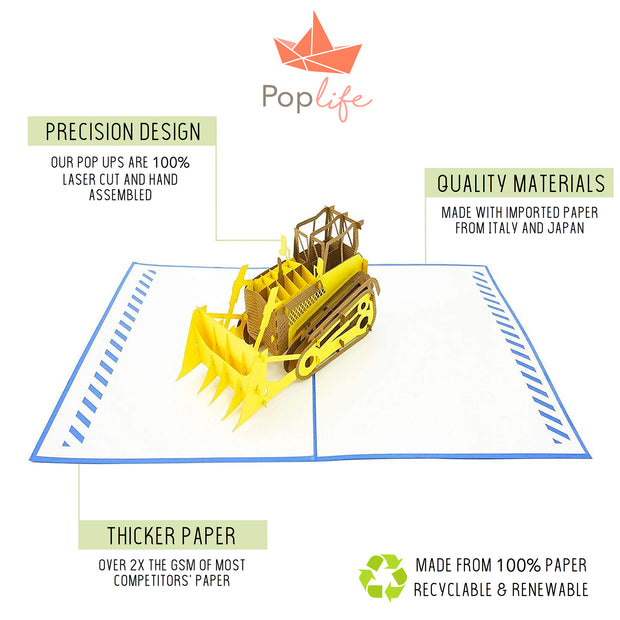 Poplife

PRECISION DESIGN

OUR POP UPS ARE 100% LASER CUT AND HAND ASSEMBLED

QUALITY MATERIALS

MADE WITH IMPORTED PAPER FROM ITALY AND JAPAN

THICKER PAPER

OVER 2X THE GSM OF MOST COMPETITORS' PAPER

MADE FROM 100% PAPER RECYCLABLE & RENEWABLE