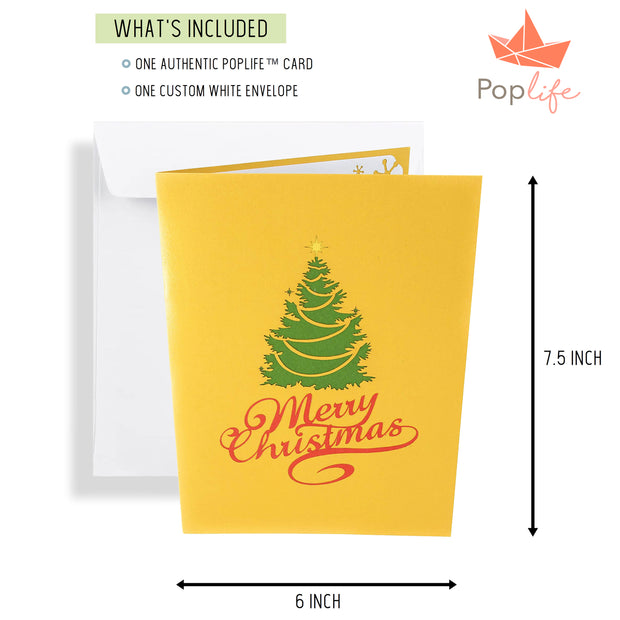 WHAT'S INCLUDED

ONE AUTHENTIC POPLIFE™ CARD

ONE CUSTOM WHITE ENVELOPE

Poplife

Merry Christmas

7.5 INCH

6 INCH