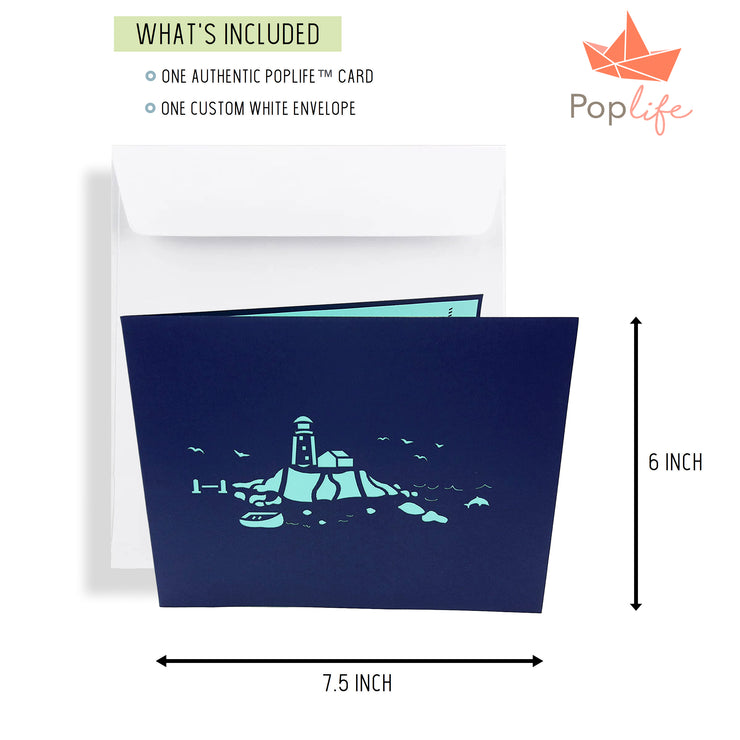 WHAT'S INCLUDED

ONE AUTHENTIC POPLIFE™ CARD

ONE CUSTOM WHITE ENVELOPE

Poplife

6 INCH

7.5 INCH