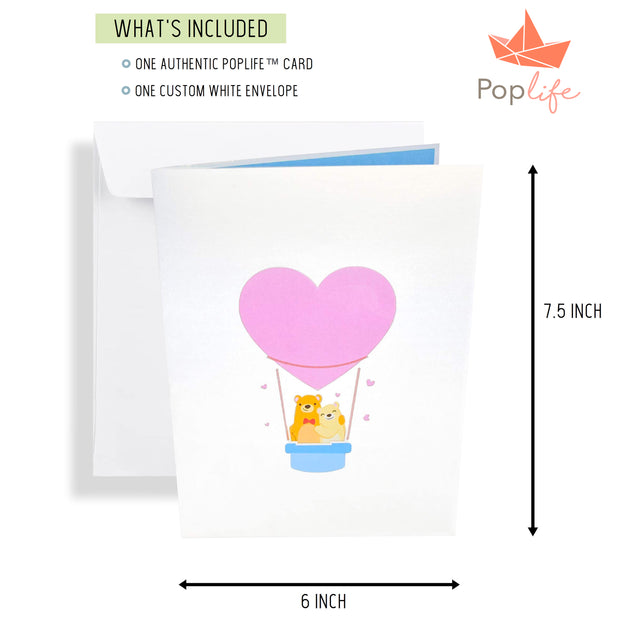 WHAT'S INCLUDED

ONE AUTHENTIC POPLIFE™ CARD

ONE CUSTOM WHITE ENVELOPE

Poplife

7.5 INCH

6 INCH